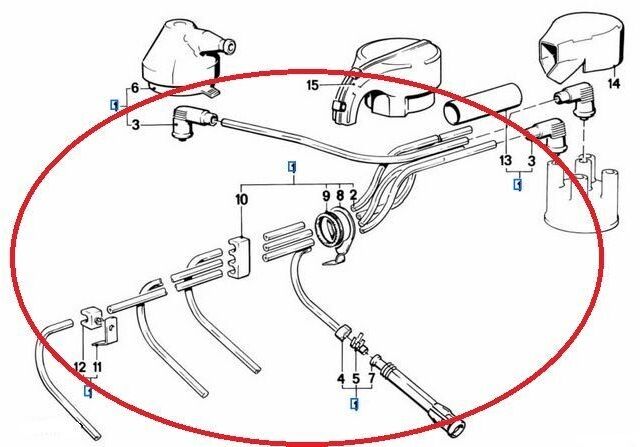 6
1
3
15
14
13
3
1
1
10
9
8
2
12
11
1
4
5
7
1