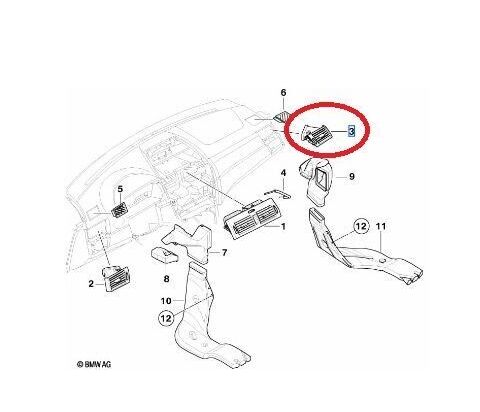 6
3
4
9
5
1
12
11
7
2
8
10
12
© BMW AG